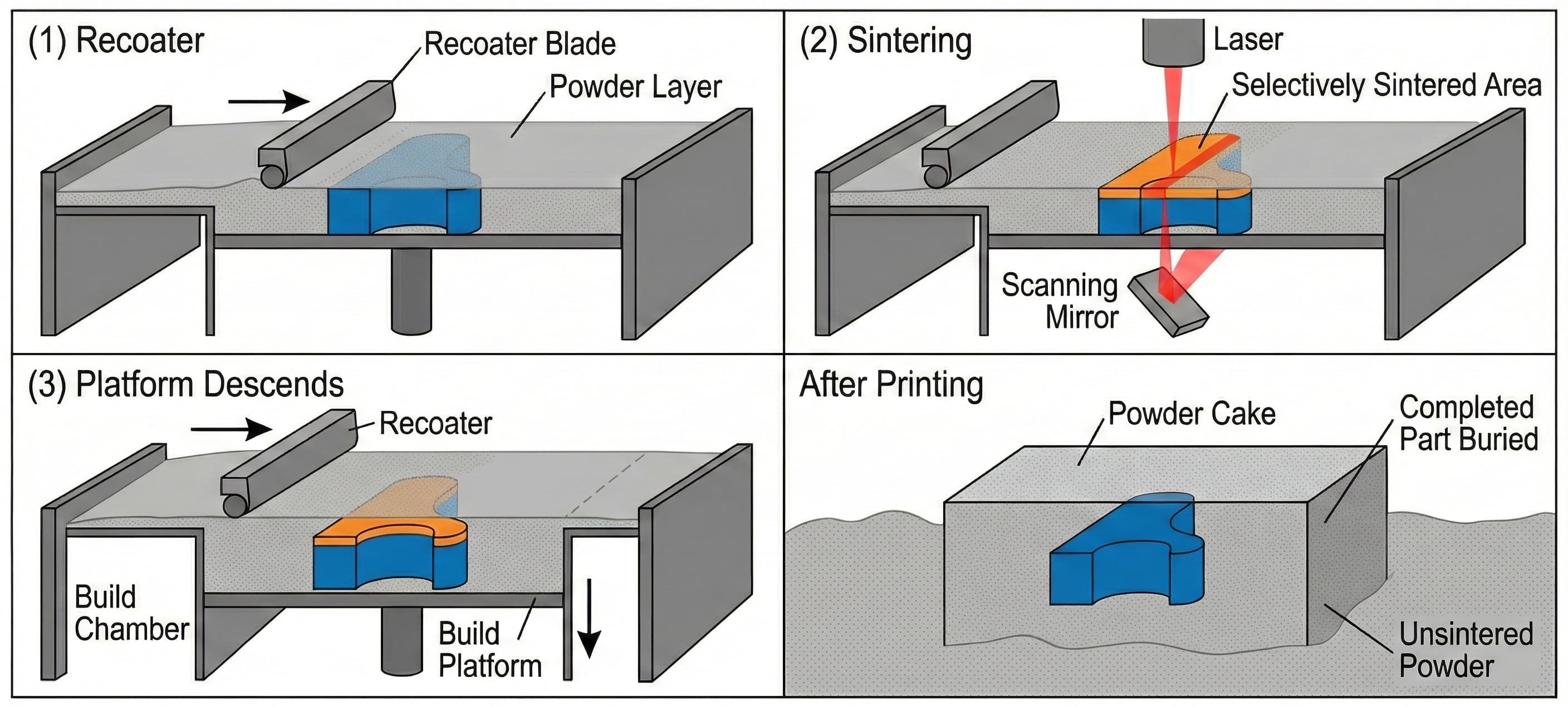 (1) Recoater

Recoater Blade

Powder Layer

(2) Sintering

Laser

Selectively Sintered Area

Scanning Mirror

(3) Platform Descends

Recoater

Build Chamber

Build Platform

After Printing

Powder Cake

Completed Part Buried

Unsintered Powder